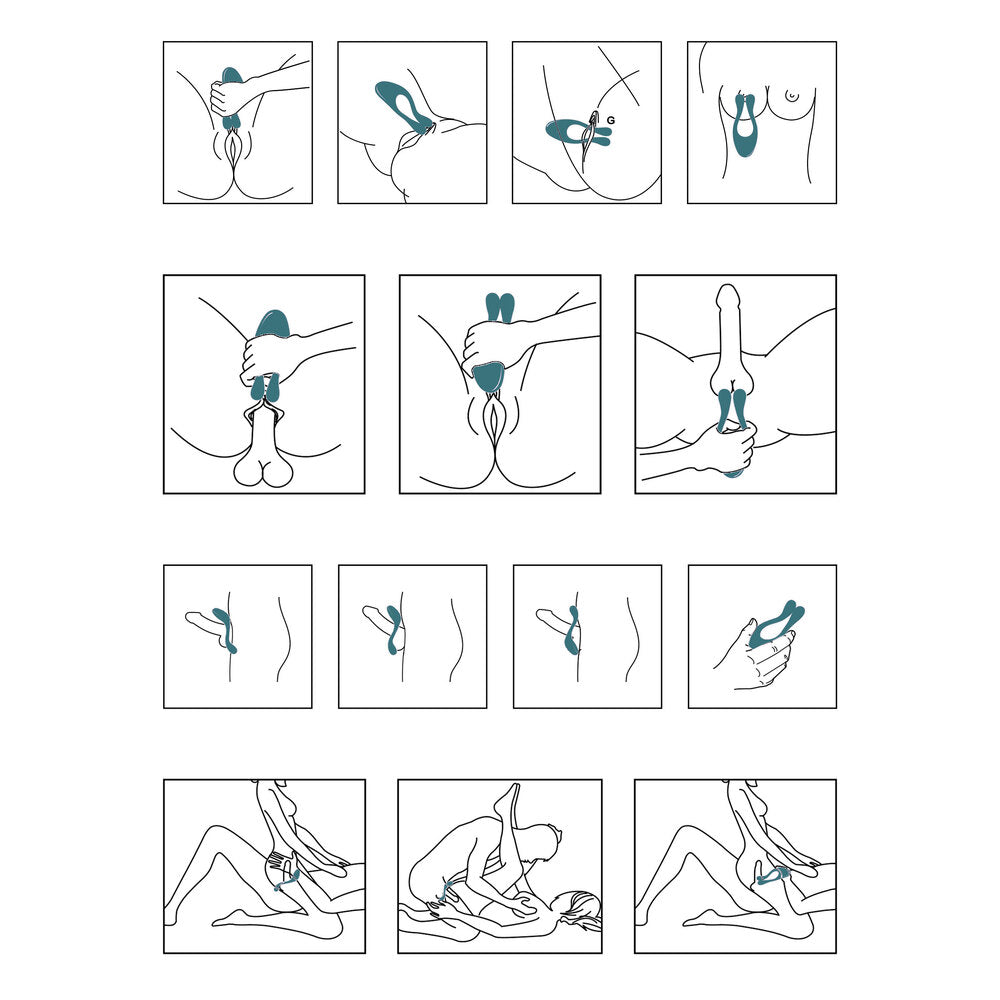 G